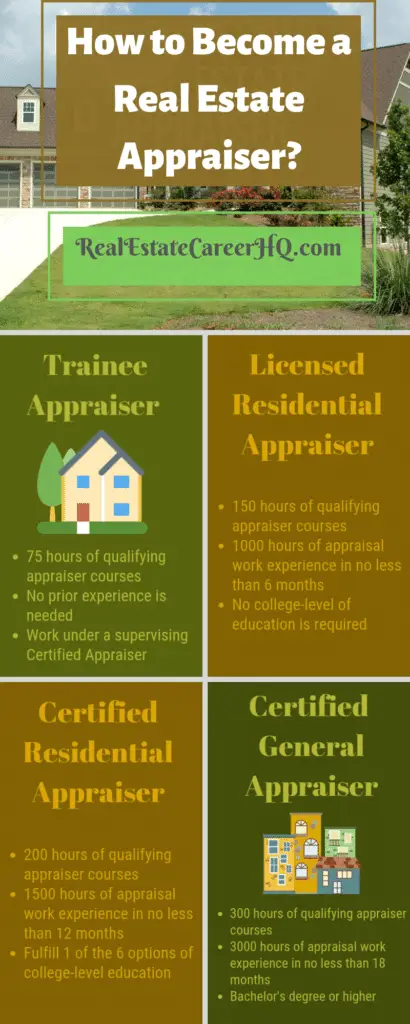 How to Become a Real Estate Appraiser?

RealEstateCareerHQ.com

Trainee Appraiser

- 75 hours of qualifying appraiser courses
- No prior experience is needed
- Work under a supervising Certified Appraiser

Licensed Residential Appraiser

- 150 hours of qualifying appraiser courses
- 1000 hours of appraisal work experience in no less than 6 months
- No college-level of education is required

Certified Residential Appraiser

- 200 hours of qualifying appraiser courses
- 1500 hours of appraisal work experience in no less than 12 months
- Fulfill 1 of the 6 options of college-level education

Certified General Appraiser

- 300 hours of qualifying appraiser courses
- 3000 hours of appraisal work experience in no less than 18 months
- Bachelor's degree or higher